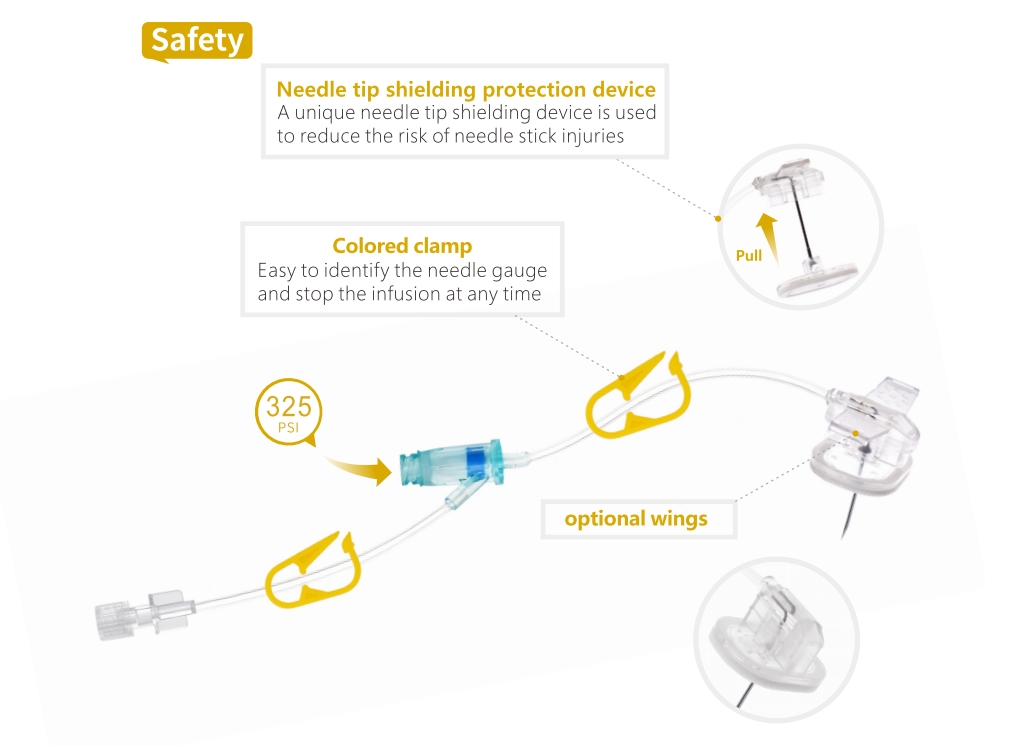 Safety

Needle tip shielding protection device
A unique needle tip shielding device is used to reduce the risk of needle stick injuries

Pull

Colored clamp
Easy to identify the needle gauge and stop the infusion at any time

325
PSI

optional wings